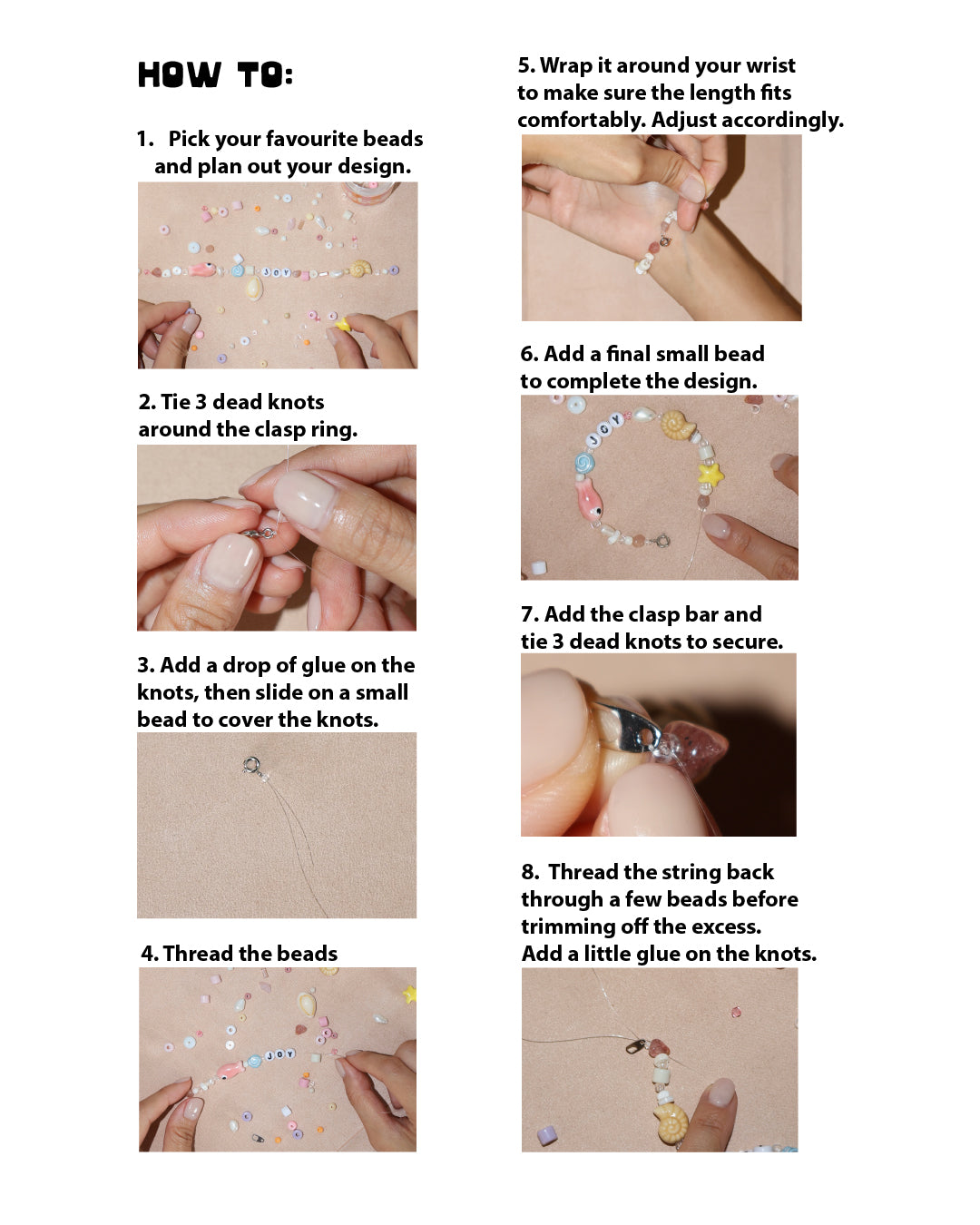 HOW TO:

1. Pick your favourite beads and plan out your design.

JOY

2. Tie 3 dead knots around the clasp ring.

3. Add a drop of glue on the knots, then slide on a small bead to cover the knots.

4. Thread the beads

JOY

5. Wrap it around your wrist to make sure the length fits comfortably. Adjust accordingly.

6. Add a final small bead to complete the design.

JOY

7. Add the clasp bar and tie 3 dead knots to secure.

8. Thread the string back through a few beads before trimming off the excess. Add a little glue on the knots.